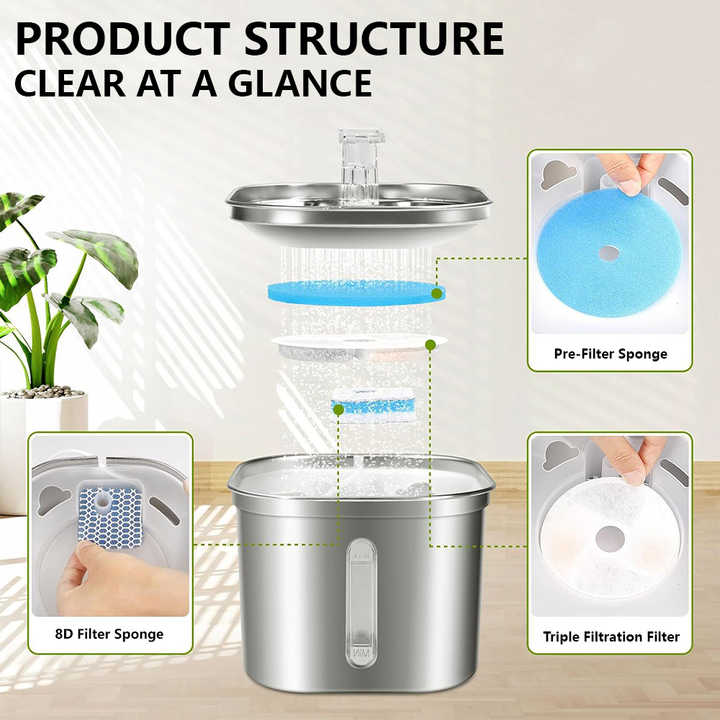 PRODUCT STRUCTURE
CLEAR AT A GLANCE

Pre-Filter Sponge

8D Filter Sponge

Triple Filtration Filter